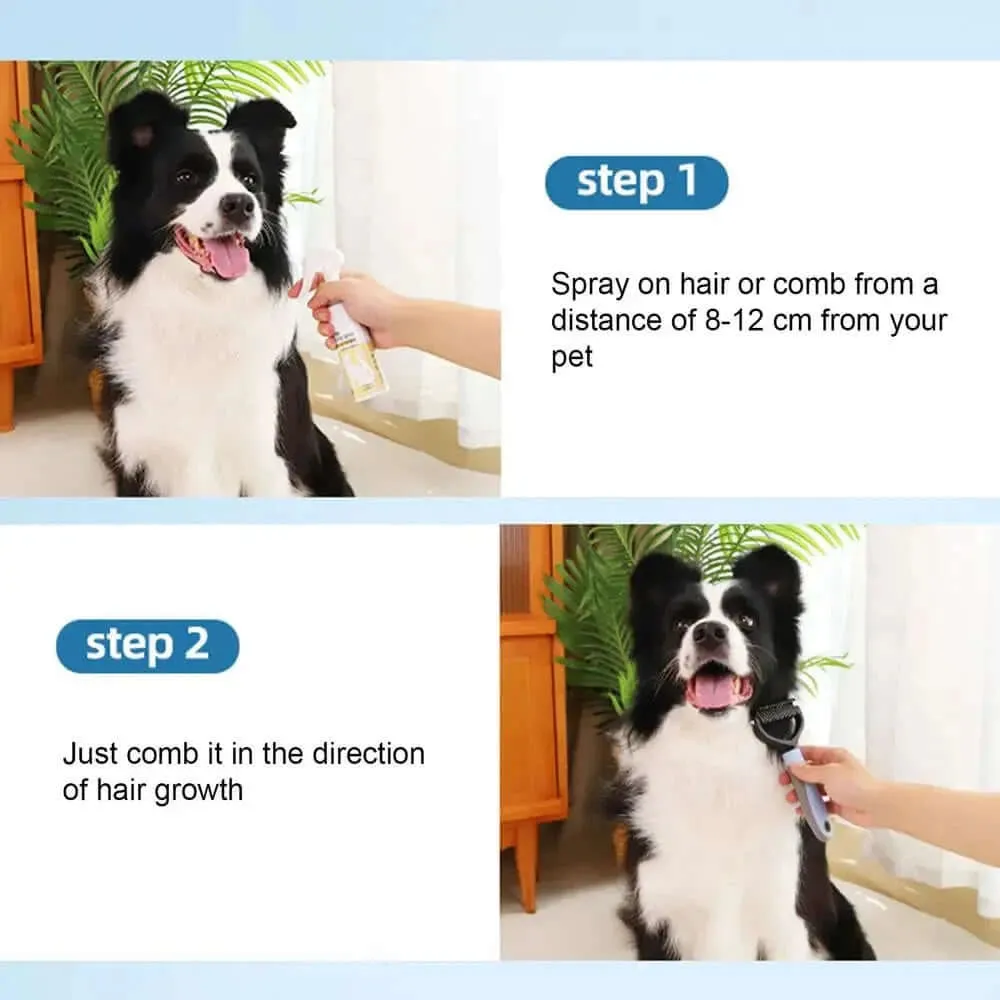 step 1

Spray on hair or comb from a distance of 8-12 cm from your pet

step 2

Just comb it in the direction of hair growth